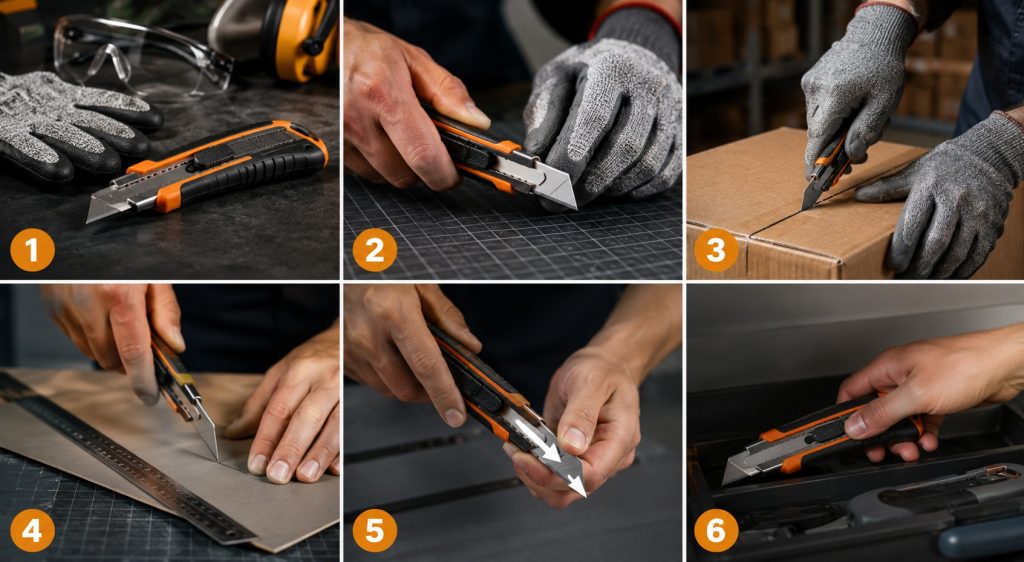 1

2

3

4

5

6